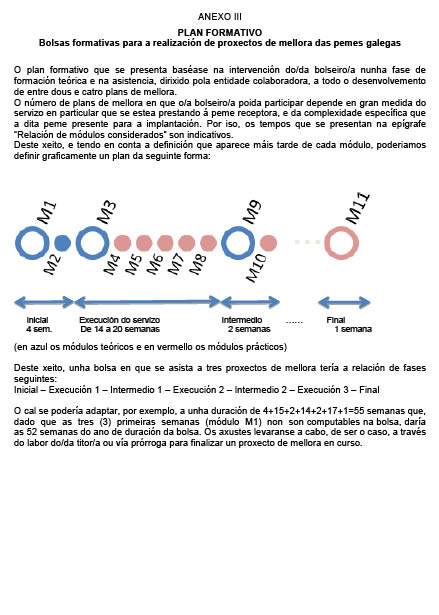 ANEXO III

PLAN FORMATIVO
Bolsas formativas para a realización de proxectos de mellora das pemes galegas

O plan formativo que se presenta baséase na intervención do/da bolseiro/a nunha fase de formación teórica e na asistencia, dirixido pola entidade colaboradora, a todo o desenvolvemento de entre dous e catro plans de mellora.
O número de plans de mellora en que o/a bolseiro/a poida participar depende en gran medida do servizo en particular que se estea prestando á peme receptora, e da complexidade específica que a dita peme presente para a implantación. Por iso, os tempos que se presentan na epígrafe "Relación de módulos considerados" son indicativos.
Deste xeito, e tendo en conta a definición que aparece máis tarde de cada módulo, poderiamos definir graficamente un plan da seguinte forma:

M1 M2 M3 M4 M5 M6 M7 M8 M9 M10 M11

Inicial 4 sem.
Execución do servizo De 14 a 20 semanas
Intermedio 2 semanas
......
Final 1 semana

(en azul os módulos teóricos e en vermello os módulos prácticos)

Deste xeito, unha bolsa en que se asista a tres proxectos de mellora tería a relación de fases seguintes:
Inicial – Execución 1 – Intermedio 1 – Execución 2 – Intermedio 2 – Execución 3 – Final

O cal se podería adaptar, por exemplo, a unha duración de 4+15+2+14+2+17+1=55 semanas que, dado que as tres (3) primeiras semanas (módulo M1) non son computables na bolsa, daría as 52 semanas do ano de duración da bolsa. Os axustes levaranse a cabo, de ser o caso, a través do labor do/da titor/a ou vía prórroga para finalizar un proxecto de mellora en curso.